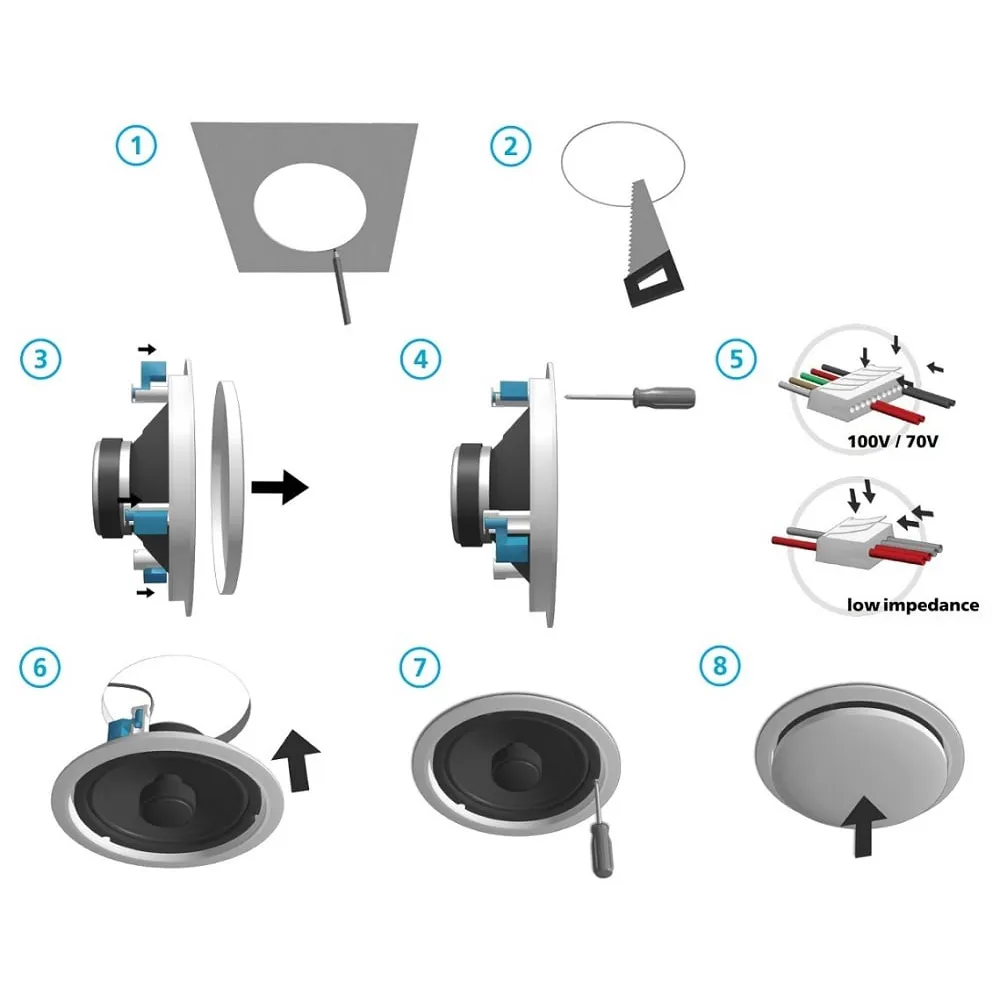 1

2

3

4

5

100V / 70V

low impedance

6

7

8