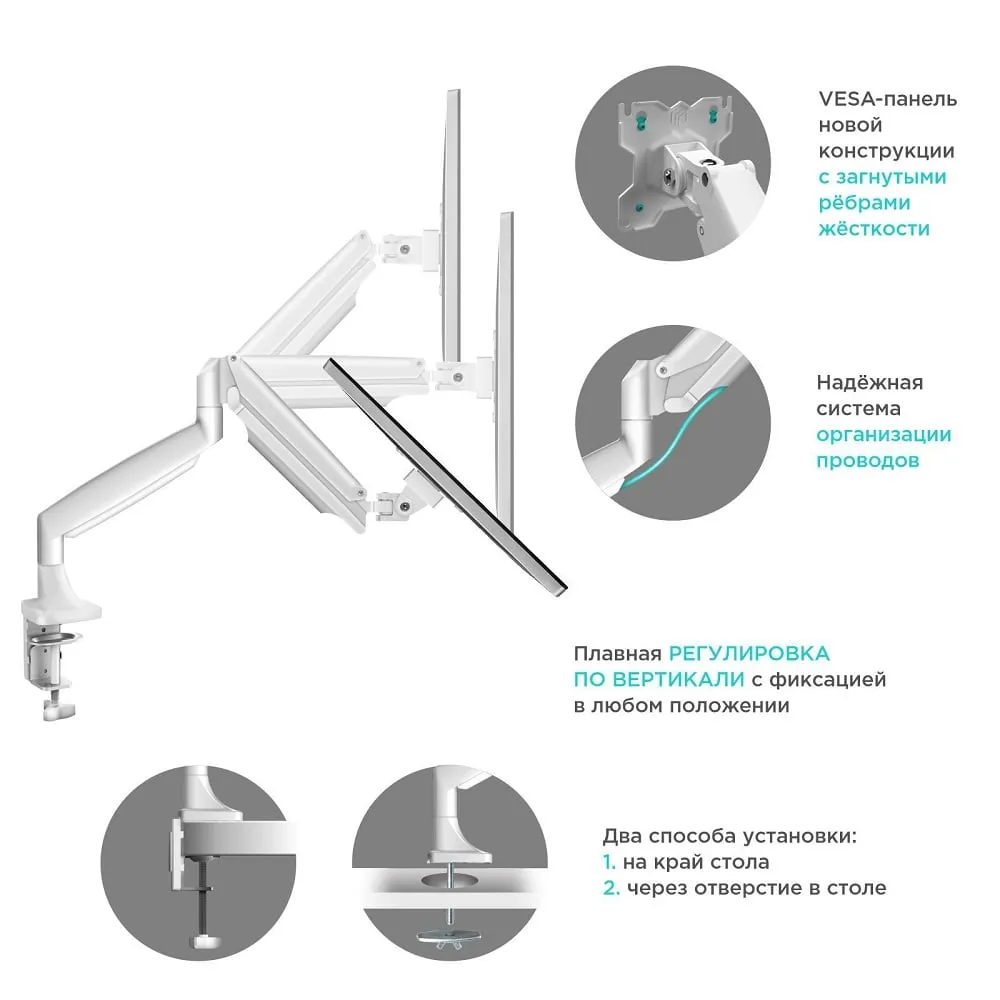 VESA-панель новой конструкции с загнутыми рёбрами жёсткости

Надёжная система организации проводов

Плавная РЕГУЛИРОВКА ПО ВЕРТИКАЛИ с фиксацией в любом положении

Два способа установки:
1. на край стола
2. через отверстие в столе