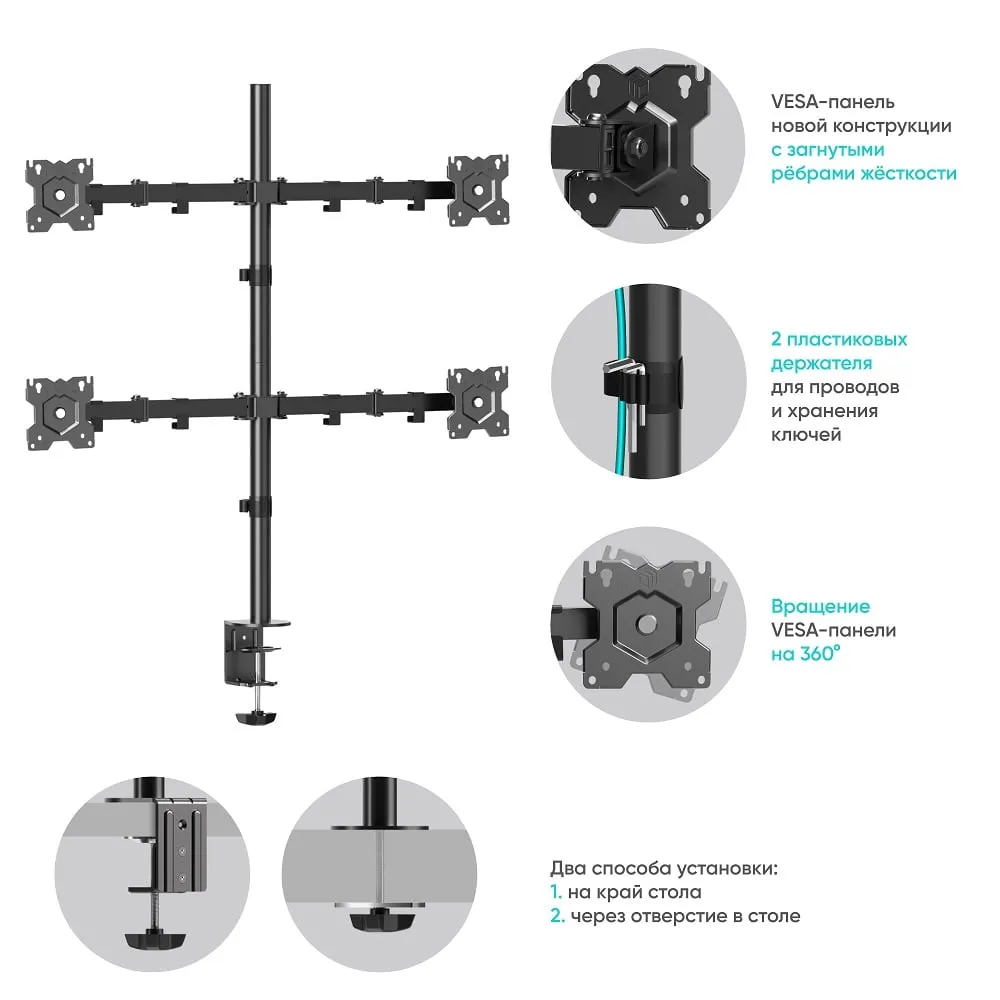 VESA-панель новой конструкции с загнутыми рёбрами жёсткости

2 пластиковых держателя для проводов и хранения ключей

Вращение VESA-панели на 360°

Два способа установки:
1. на край стола
2. через отверстие в столе