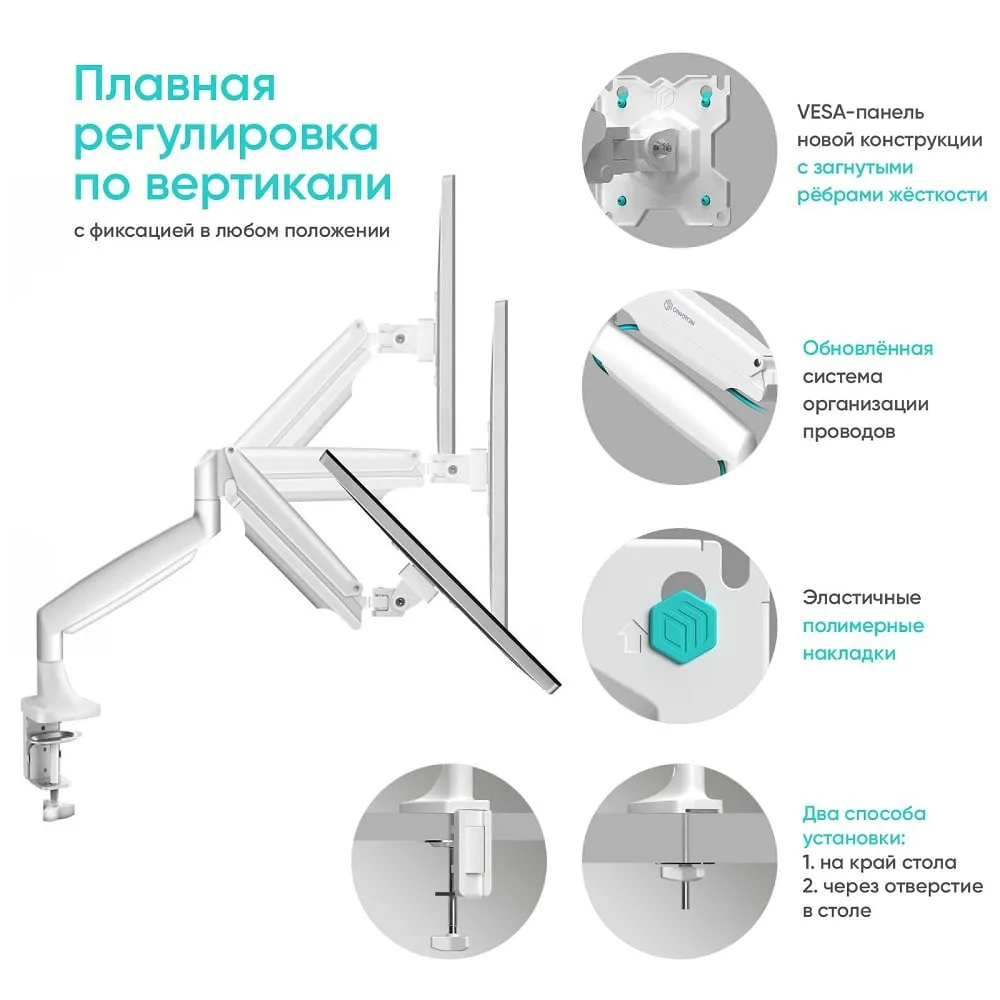 Плавная регулировка по вертикали

с фиксацией в любом положении

VESA-панель новой конструкции с загнутыми рёбрами жёсткости

ONKRON

Обновлённая система организации проводов

Эластичные полимерные накладки

Два способа установки:
1. на край стола
2. через отверстие в столе