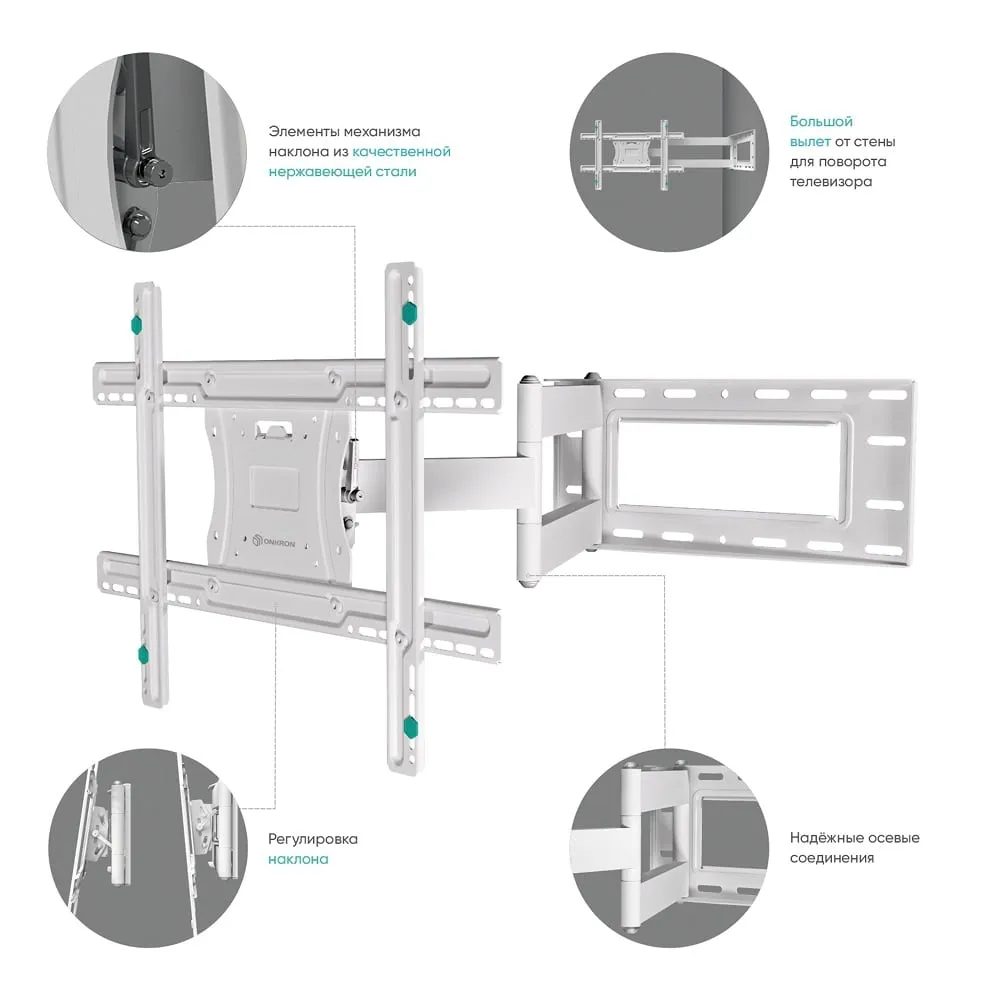 Элементы механизма наклона из качественной нержавеющей стали

Большой вылет от стены для поворота телевизора

ONKRON

Регулировка наклона

Надёжные осевые соединения