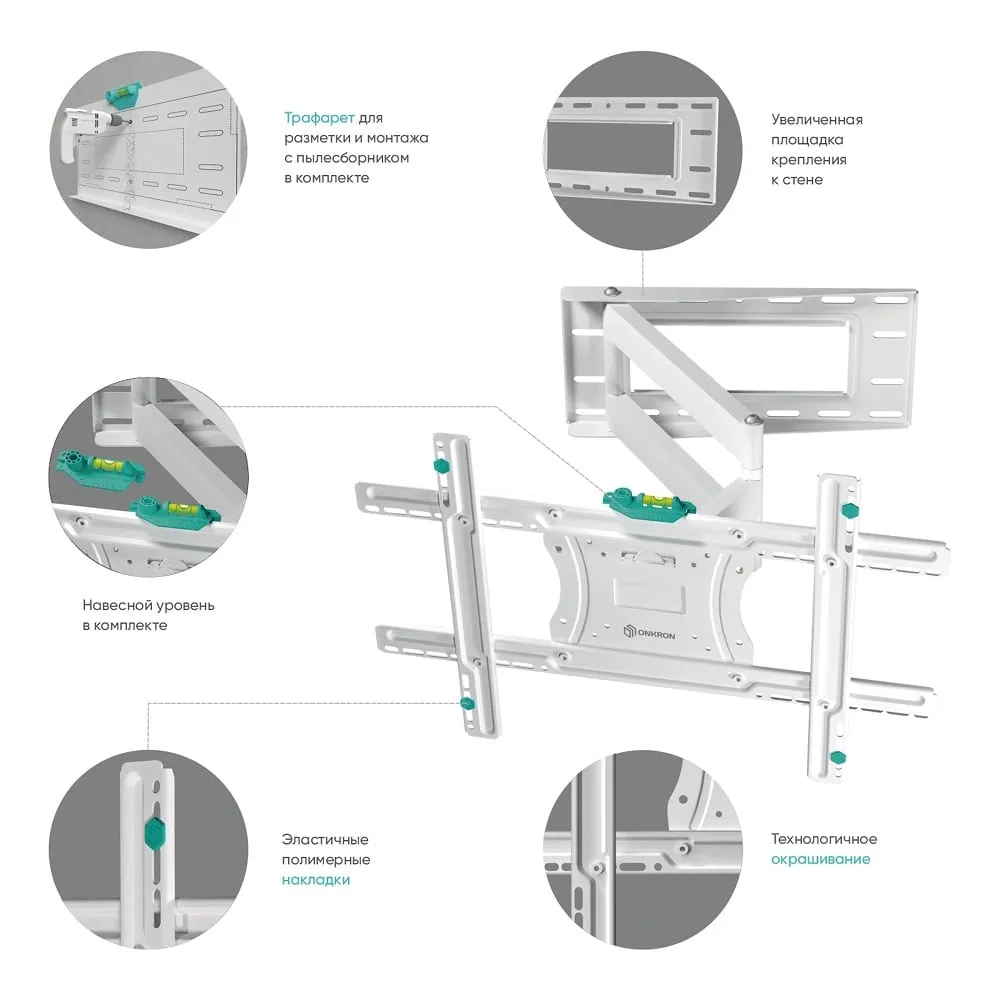 Трафарет для разметки и монтажа с пылесборником в комплекте

Увеличенная площадка крепления к стене

Навесной уровень в комплекте

ONKRON

Эластичные полимерные накладки

Технологичное окрашивание